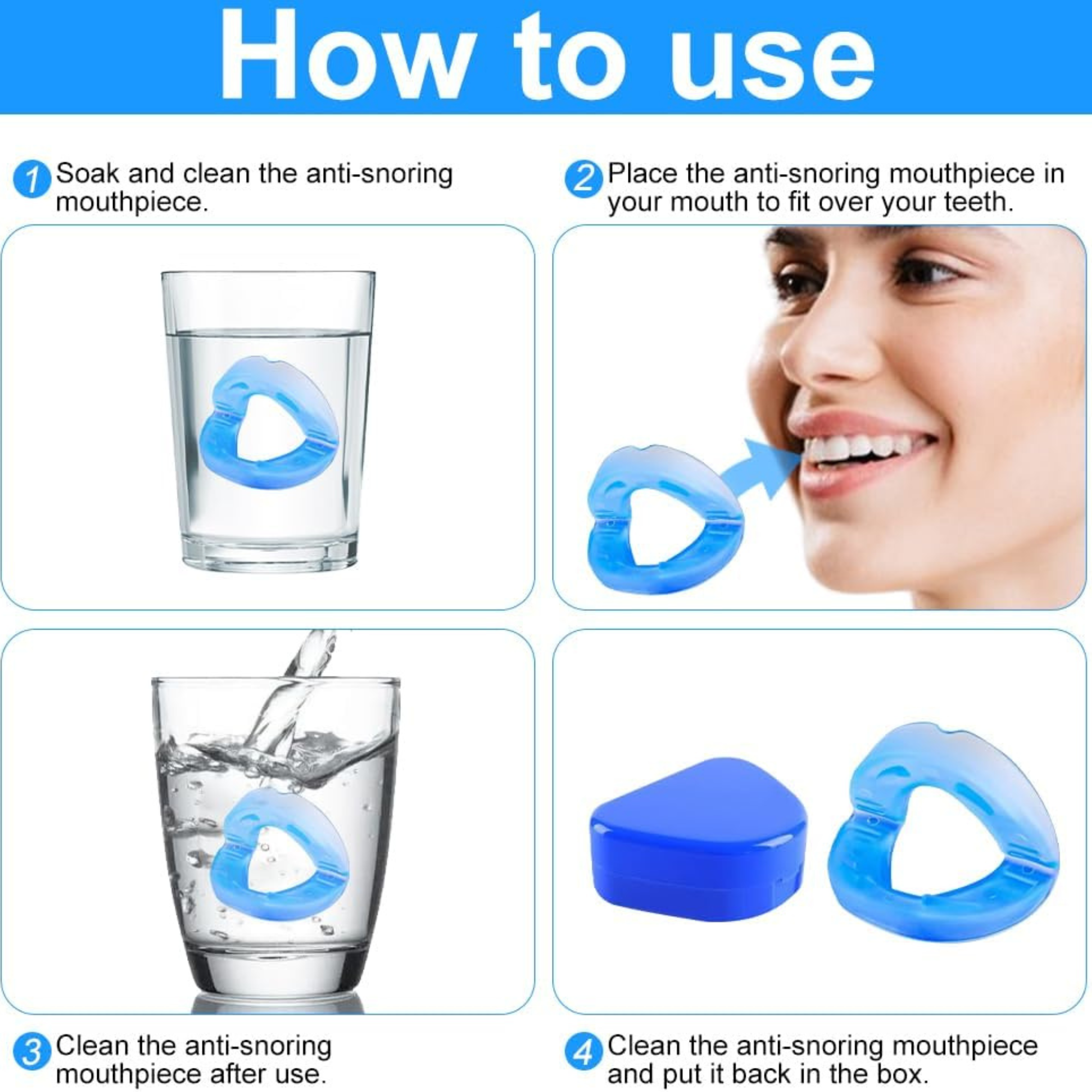 How to use

1 Soak and clean the anti-snoring mouthpiece.

2 Place the anti-snoring mouthpiece in your mouth to fit over your teeth.

3 Clean the anti-snoring mouthpiece after use.

4 Clean the anti-snoring mouthpiece and put it back in the box.