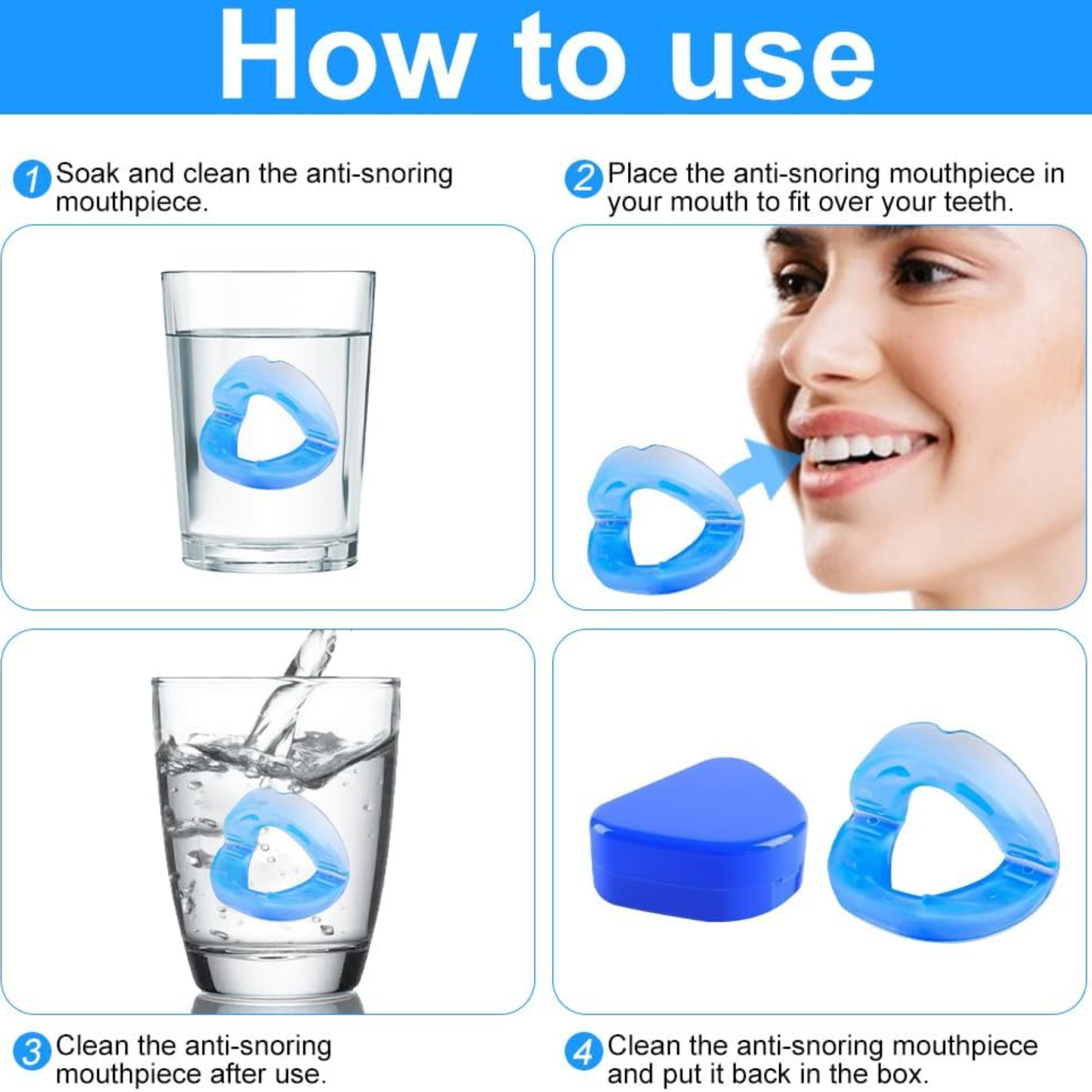 How to use

1 Soak and clean the anti-snoring mouthpiece.

2 Place the anti-snoring mouthpiece in your mouth to fit over your teeth.

3 Clean the anti-snoring mouthpiece after use.

4 Clean the anti-snoring mouthpiece and put it back in the box.