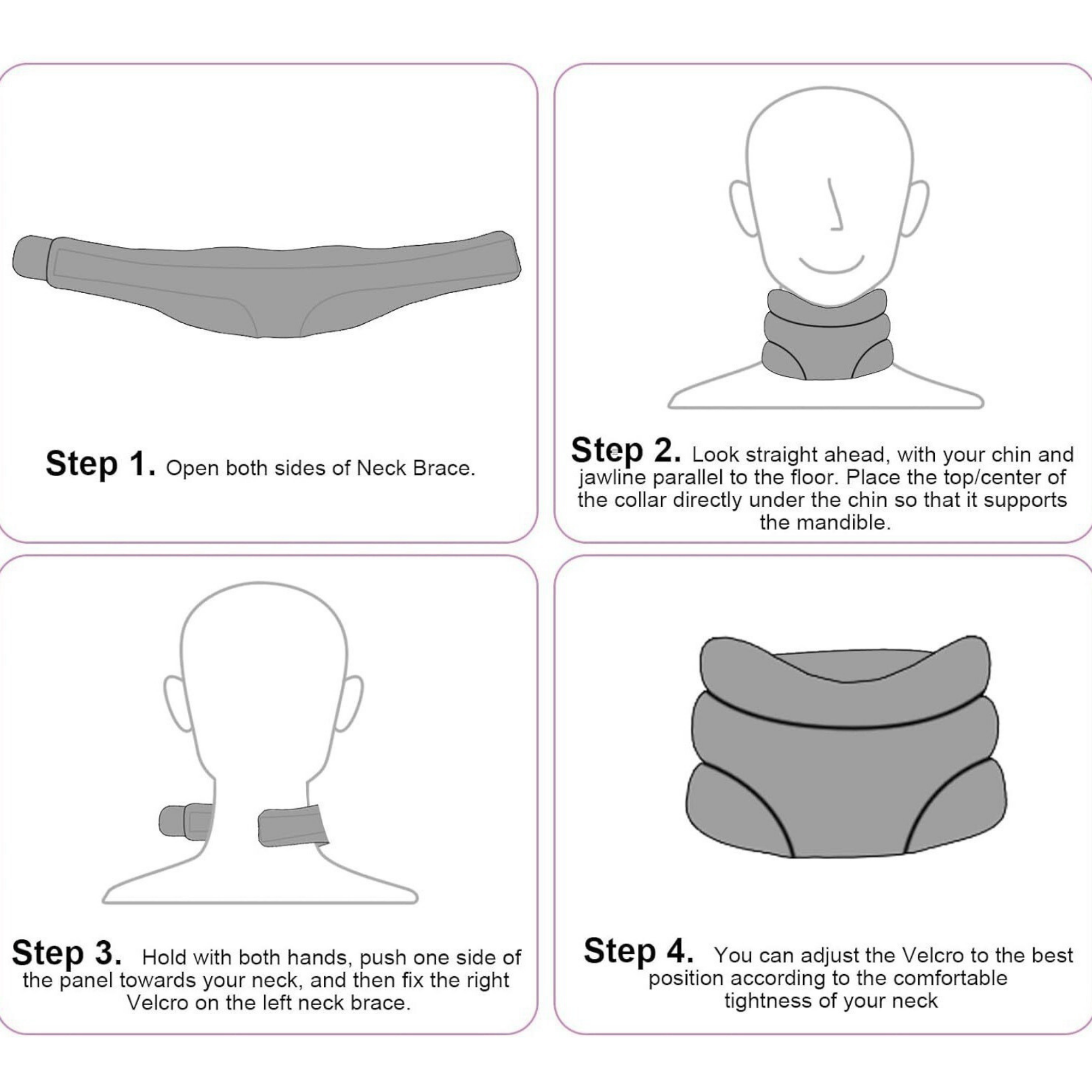 Step 1. Open both sides of Neck Brace.

Step 2. Look straight ahead, with your chin and jawline parallel to the floor. Place the top/center of the collar directly under the chin so that it supports the mandible.

Step 3. Hold with both hands, push one side of the panel towards your neck, and then fix the right Velcro on the left neck brace.

Step 4. You can adjust the Velcro to the best position according to the comfortable tightness of your neck